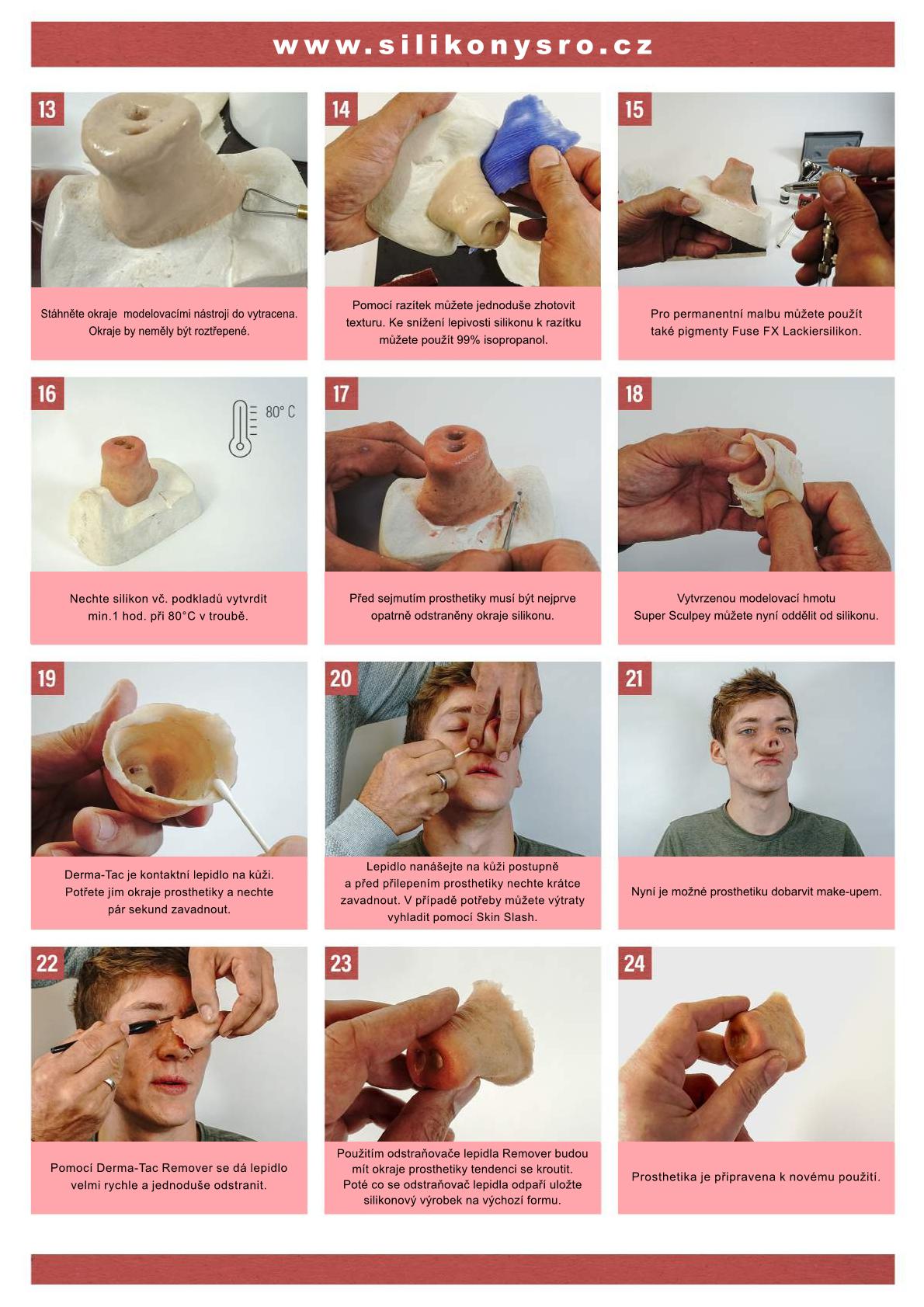 www.silikonysro.cz

13

Stáhněte okraje modelovacími nástroji do vytracena. Okraje by neměly být roztřepené.

14

Pomocí razítek můžete jednoduše zhotovit texturu. Ke snížení lepivosti silikonu k razítku můžete použít 99% isopropanol.

15

Pro permanentní malbu můžete použít také pigmenty Fuse FX Lackiersilikon.

16

80° C

Nechte silikon vč. podkladů vytvrdit min.1 hod. při 80°C v troubě.

17

Před sejmutím prosthetiky musí být nejprve opatrně odstraněny okraje silikonu.

18

Vytvrzenou modelovací hmotu Super Sculpey můžete nyní oddělit od silikonu.

19

Derma-Tac je kontaktní lepidlo na kůži. Potřete jím okraje prosthetiky a nechte pár sekund zavadnout.

20

Lepidlo nanášejte na kůži postupně a před přilepením prosthetiky nechte krátce zavadnout. V případě potřeby můžete výtraty vyhladit pomocí Skin Slash.

21

Nyní je možné prosthetiku dobarvit make-upem.

22

Pomocí Derma-Tac Remover se dá lepidlo velmi rychle a jednoduše odstranit.

23

Použitím odstraňovače lepidla Remover budou mít okraje prosthetiky tendenci se kroutit. Poté co se odstraňovač lepidla odpaří uložte silikonový výrobek na výchozí formu.

24

Prosthetika je připravena k novému použití.